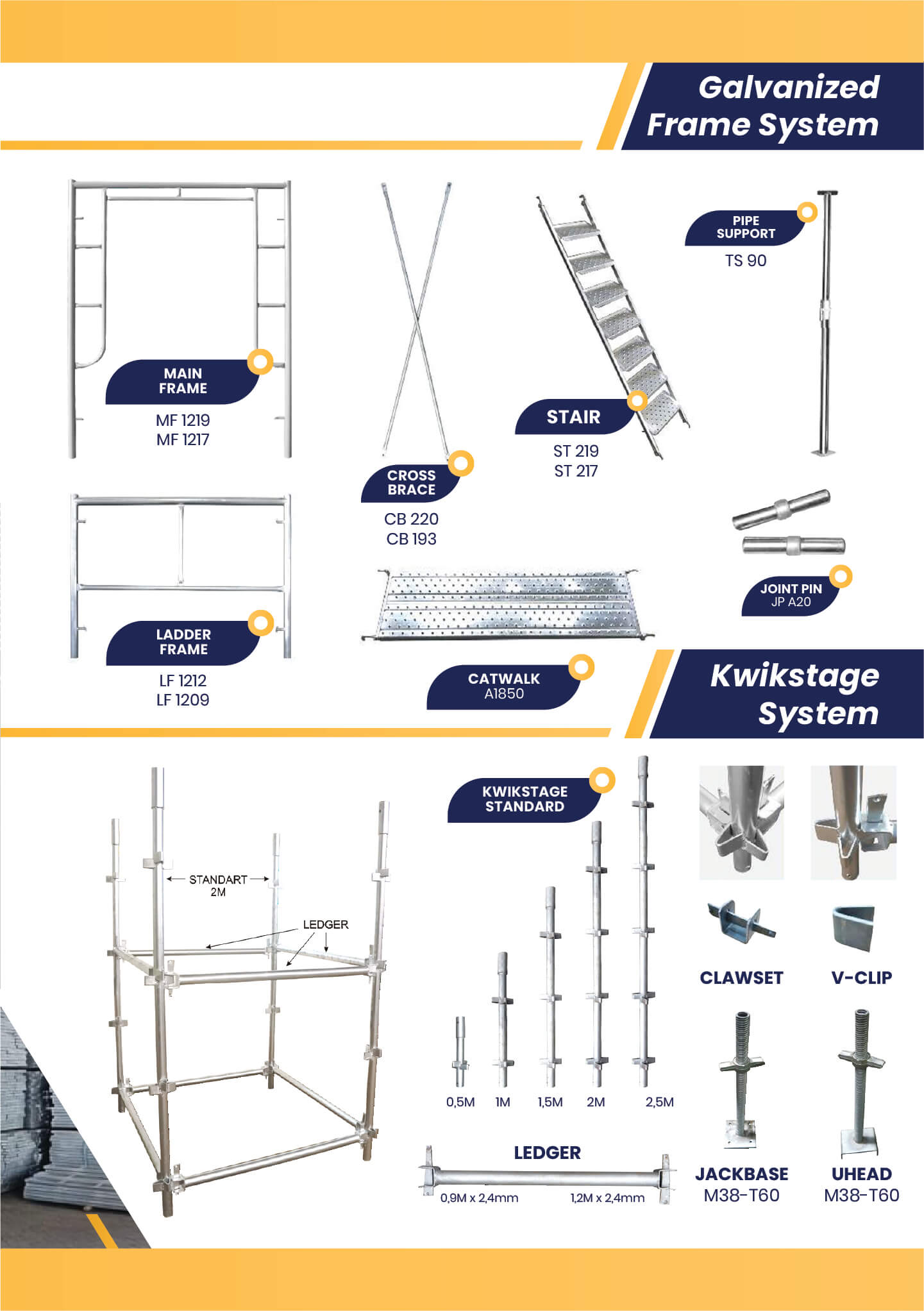 Galvanized Frame System

MAIN FRAME
MF 1219
MF 1217

CROSS BRACE
CB 220
CB 193

STAIR
ST 219
ST 217

PIPE SUPPORT
TS 90

LADDER FRAME
LF 1212
LF 1209

CATWALK
A1850

JOINT PIN
JP A20

Kwikstage System

STANDART
2M

LEDGER

KWIKSTAGE STANDARD

0,5M 1M 1,5M 2M 2,5M

LEDGER
0,9M x 2,4mm 1,2M x 2,4mm

CLAWSET

V-CLIP

JACKBASE
M38-T60

UHEAD
M38-T60